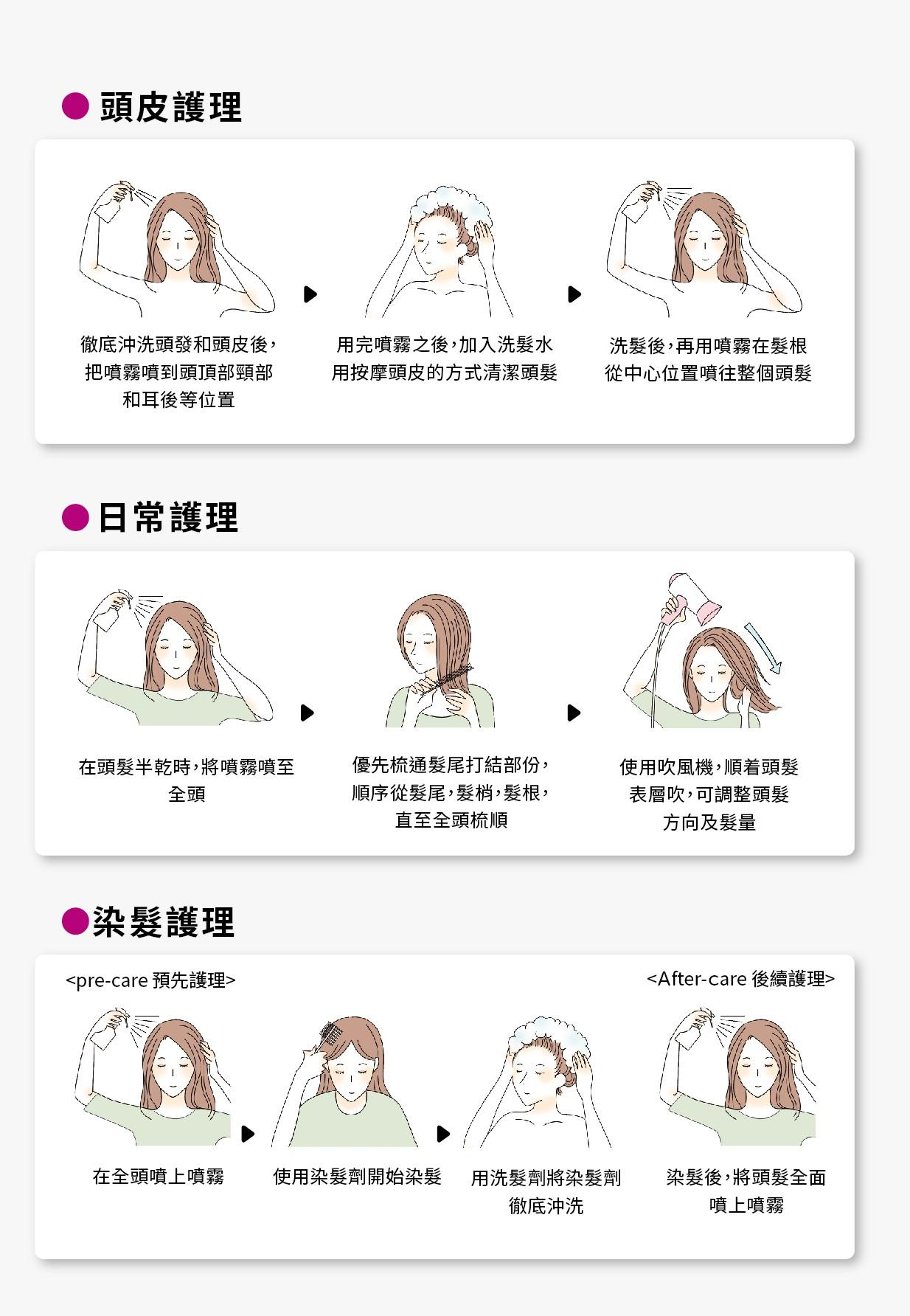 頭皮護理

徹底沖洗頭發和頭皮後，把噴霧噴到頭頂部頸部和耳後等位置

用完噴霧之後，加入洗髮水用按摩頭皮的方式清潔頭髮

洗髮後，再用噴霧在髮根從中心位置噴往整個頭髮

日常護理

在頭髮半乾時，將噴霧噴至全頭

優先梳通髮尾打結部份，順序從髮尾，髮梢，髮根，直至全頭梳順

使用吹風機，順着頭髮表層吹，可調整頭髮方向及髮量

染髮護理

<pre-care 預先護理>

<After-care 後續護理>

在全頭噴上噴霧

使用染髮劑開始染髮

用洗髮劑將染髮劑徹底沖洗

染髮後，將頭髮全面噴上噴霧